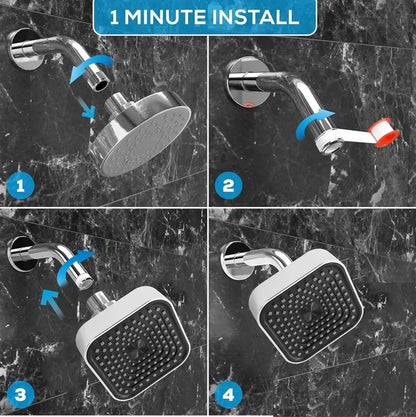 1 MINUTE INSTALL

1

2

3

4