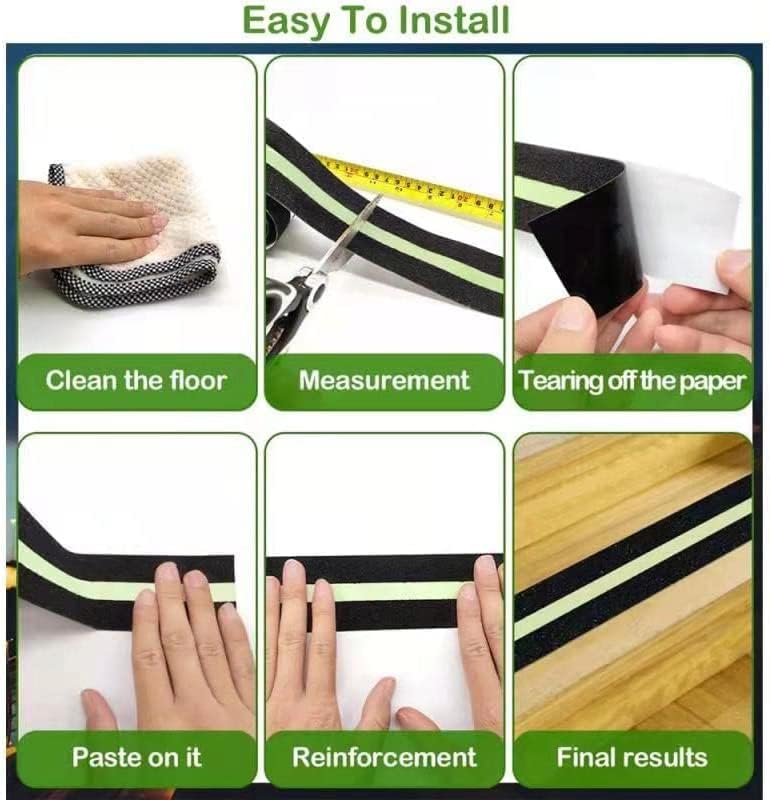 Easy To Install

Clean the floor

Measurement

Tearing off the paper

Paste on it

Reinforcement

Final results